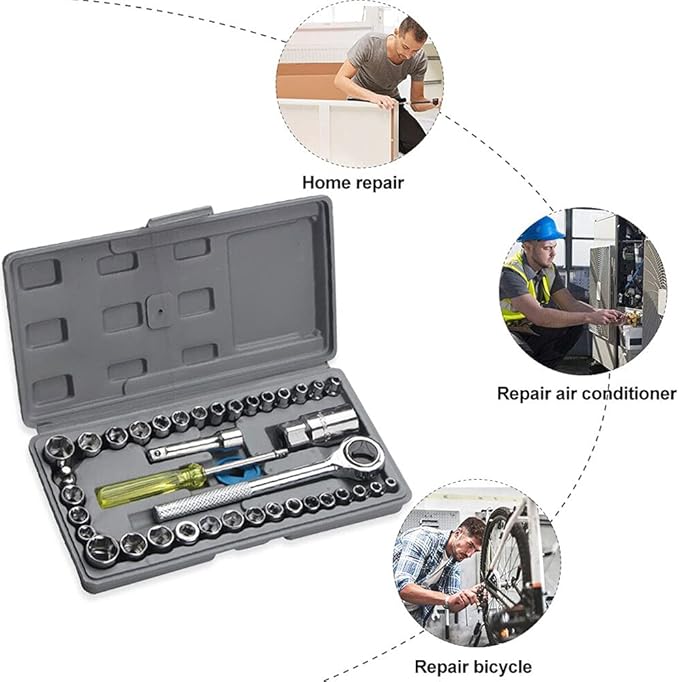 Home repair

Repair air conditioner

Repair bicycle