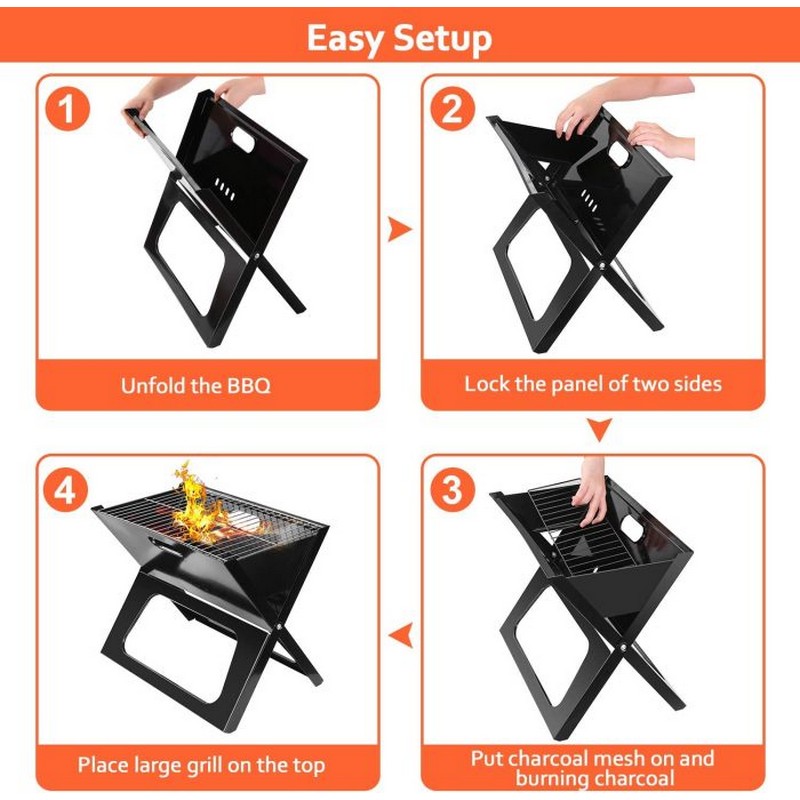 Easy Setup

1

Unfold the BBQ

2

Lock the panel of two sides

3

Put charcoal mesh on and burning charcoal

4

Place large grill on the top