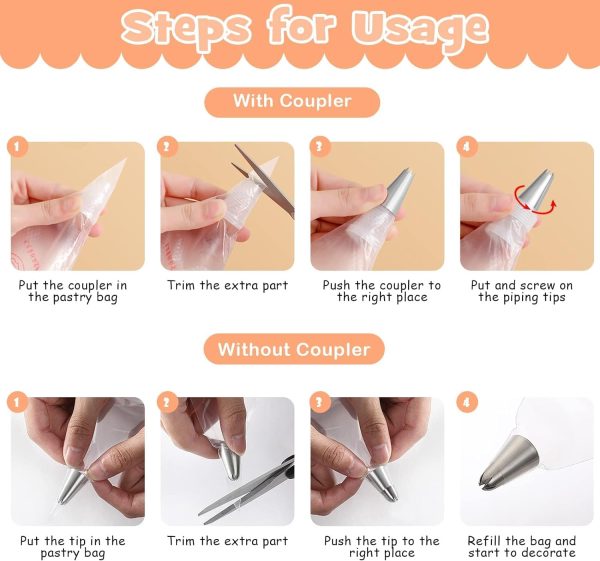 Steps for Usage

With Coupler

1
Put the coupler in the pastry bag

2
Trim the extra part

3
Push the coupler to the right place

4
Put and screw on the piping tips

Without Coupler

1
Put the tip in the pastry bag

2
Trim the extra part

3
Push the tip to the right place

4
Refill the bag and start to decorate